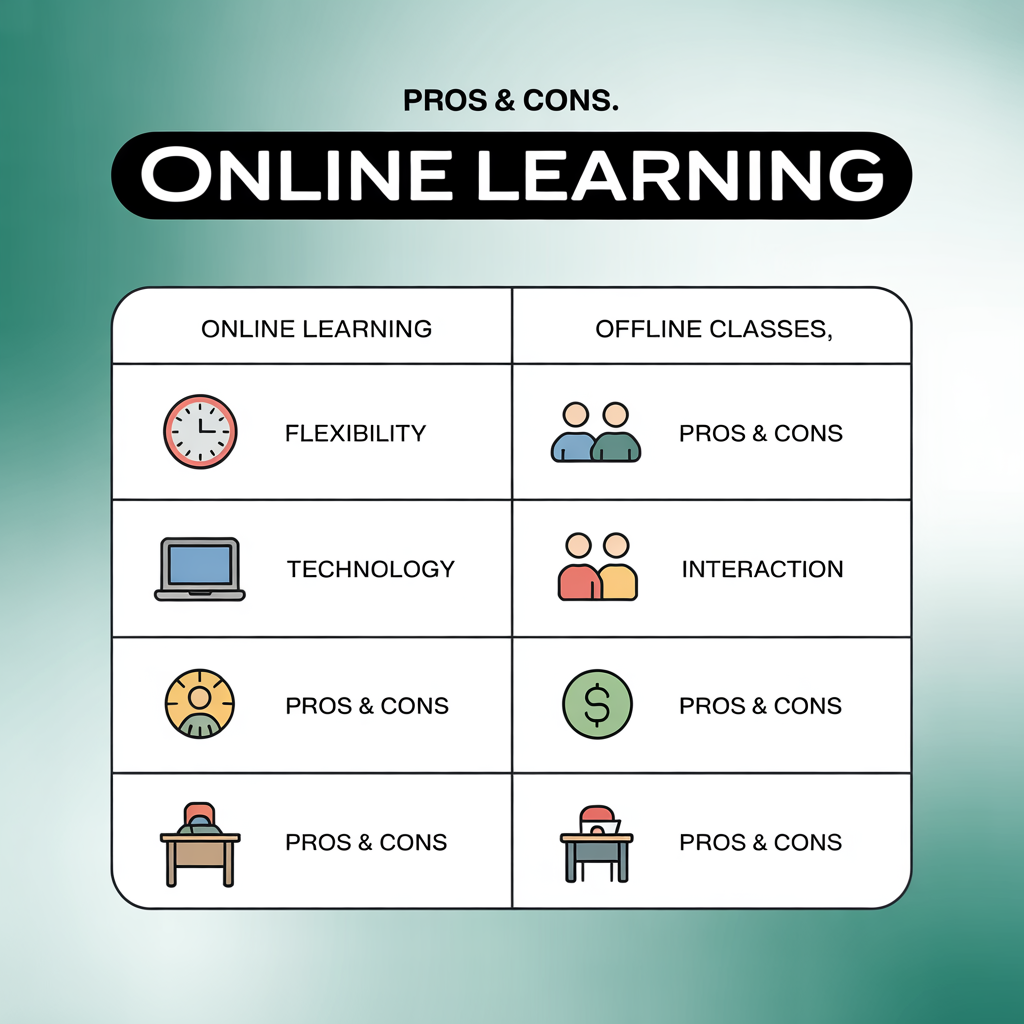 PROS & CONS.

ONLINE LEARNING

| ONLINE LEARNING | OFFLINE CLASSES, |
|---|---|
| FLEXIBILITY | PROS & CONS |
| TECHNOLOGY | INTERACTION |
| PROS & CONS | PROS & CONS |
| PROS & CONS | PROS & CONS |